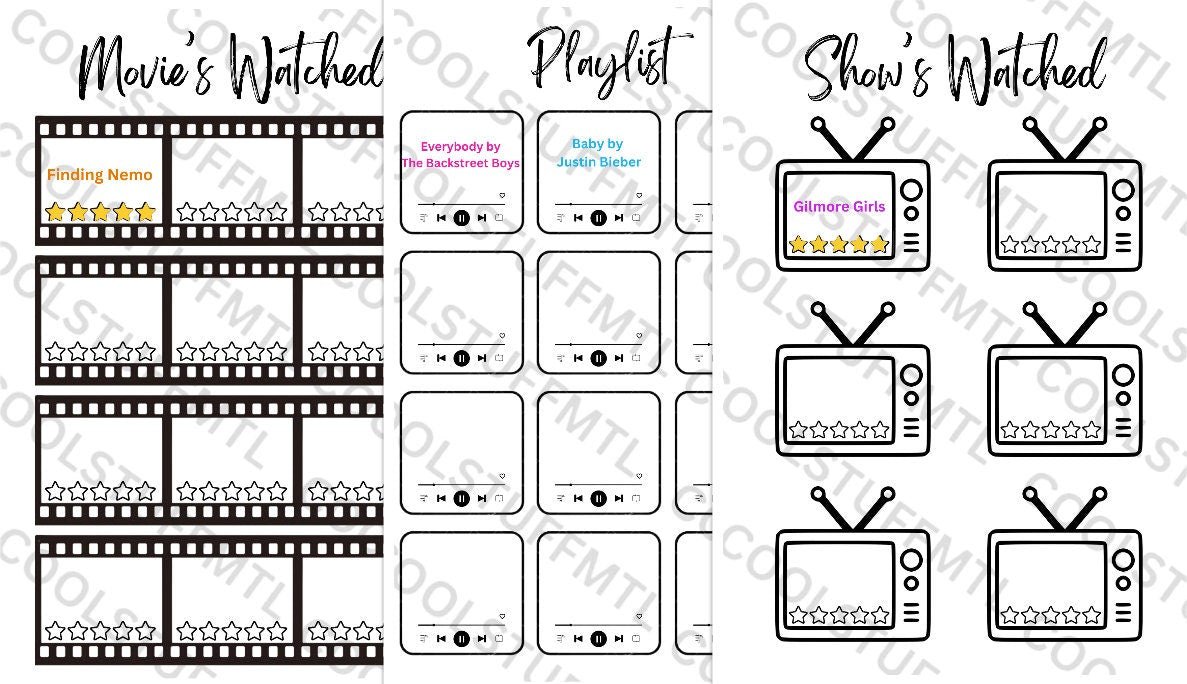 Movie's Watched

Finding Nemo

Playlist

Everybody by The Backstreet Boys

Baby by Justin Bieber

Show's Watched

Gilmore Girls

COOLSTUFFMTL